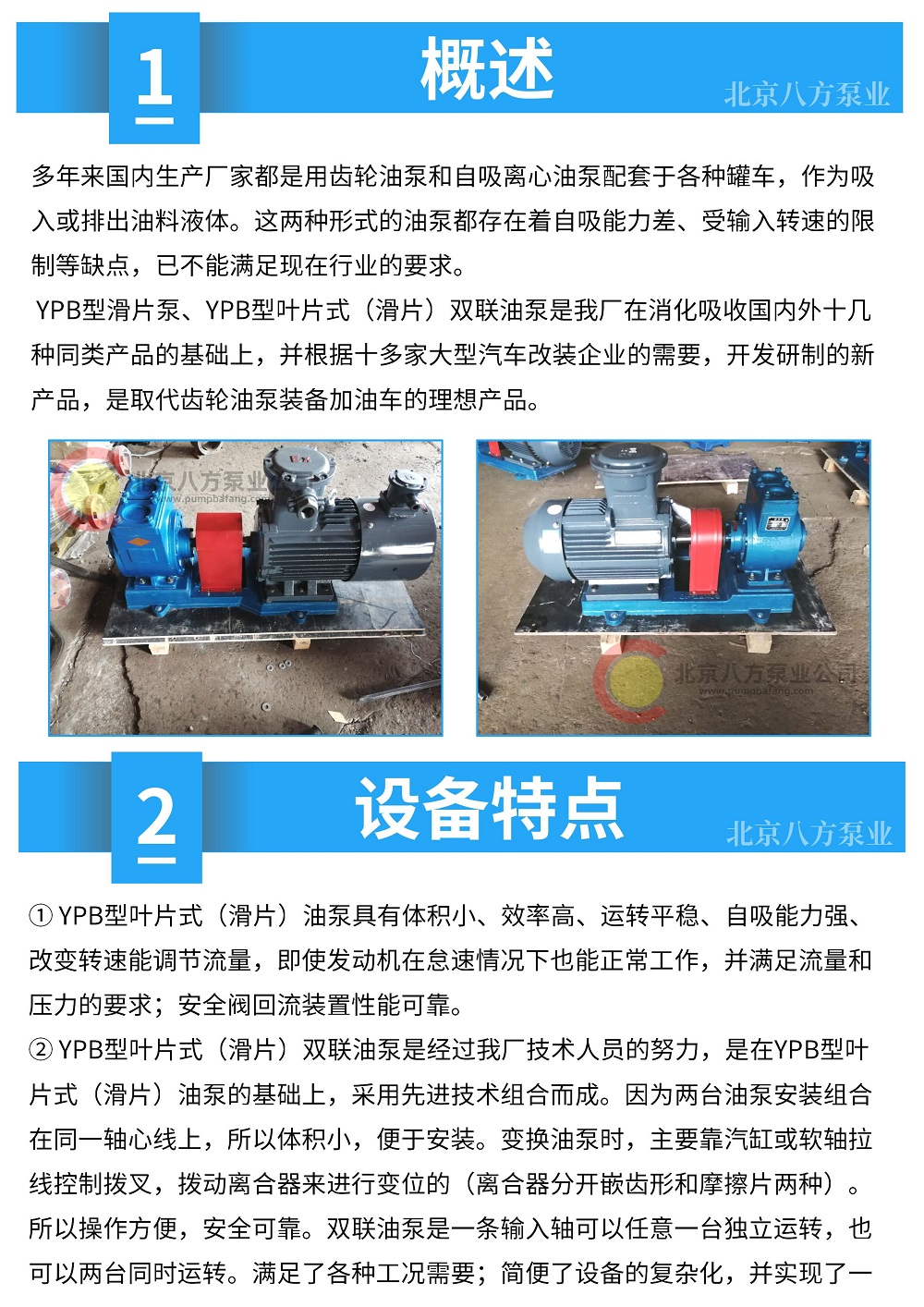 1

概述

北京八方泵业

多年来国内生产厂家都是用齿轮油泵和自吸离心油泵配套于各种罐车，作为吸入或排出油料液体。这两种形式的油泵都存在着自吸能力差、受输入转速的限制等缺点，已不能满足现在行业的要求。

YPB型滑片泵、YPB型叶片式（滑片）双联油泵是我厂在消化吸收国内外十几种同类产品的基础上，并根据十多家大型汽车改装企业的需要，开发研制的新产品，是取代齿轮油泵装备加油车的理想产品。

北京八方泵业
www.pumpbafang.com

北京八方泵业公司
www.pumpbafang.com

2

设备特点

北京八方泵业

① YPB型叶片式（滑片）油泵具有体积小、效率高、运转平稳、自吸能力强、改变转速能调节流量，即使发动机在怠速情况下也能正常工作，并满足流量和压力的要求；安全阀回流装置性能可靠。

② YPB型叶片式（滑片）双联油泵是经过我厂技术人员的努力，是在YPB型叶片式（滑片）油泵的基础上，采用先进技术组合而成。因为两台油泵安装组合在同一轴心线上，所以体积小，便于安装。变换油泵时，主要靠汽缸或软轴拉线控制拨叉，拨动离合器来进行变位的（离合器分开嵌齿形和摩擦片两种）。所以操作方便，安全可靠。双联油泵是一条输入轴可以任意一台独立运转，也可以两台同时运转。满足了各种工况需要；简便了设备的复杂化，并实现了一