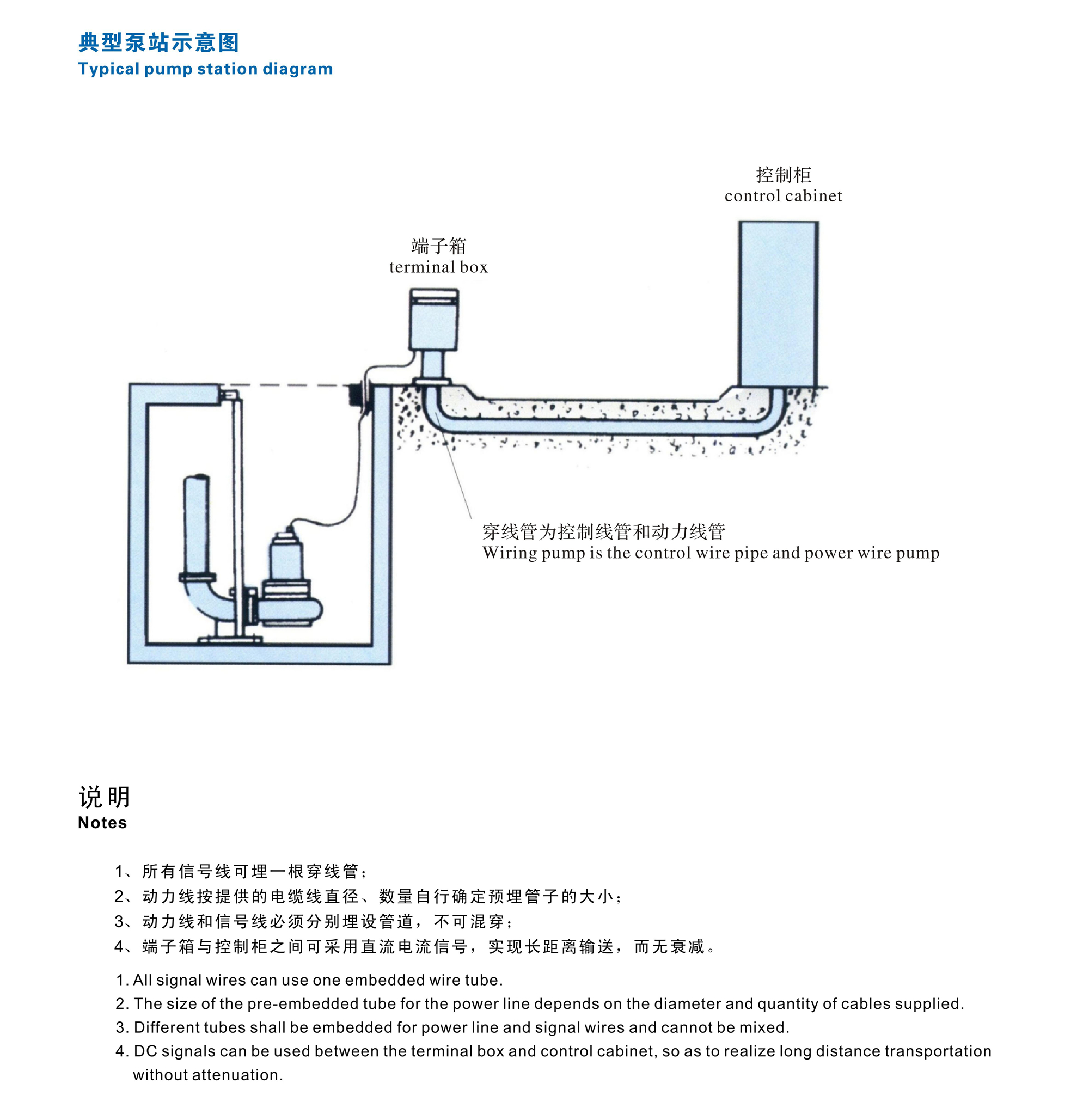 典型泵站示意图
Typical pump station diagram

控制柜
control cabinet

端子箱
terminal box

穿线管为控制线管和动力线管
Wiring pump is the control wire pipe and power wire pump

说明
Notes

1、所有信号线可埋一根穿线管；
2、动力线按提供的电缆线直径、数量自行确定预埋管子的大小；
3、动力线和信号线必须分别埋设管道，不可混穿；
4、端子箱与控制柜之间可采用直流电流信号，实现长距离输送，而无衰减。

1. All signal wires can use one embedded wire tube.
2. The size of the pre-embedded tube for the power line depends on the diameter and quantity of cables supplied.
3. Different tubes shall be embedded for power line and signal wires and cannot be mixed.
4. DC signals can be used between the terminal box and control cabinet, so as to realize long distance transportation without attenuation.