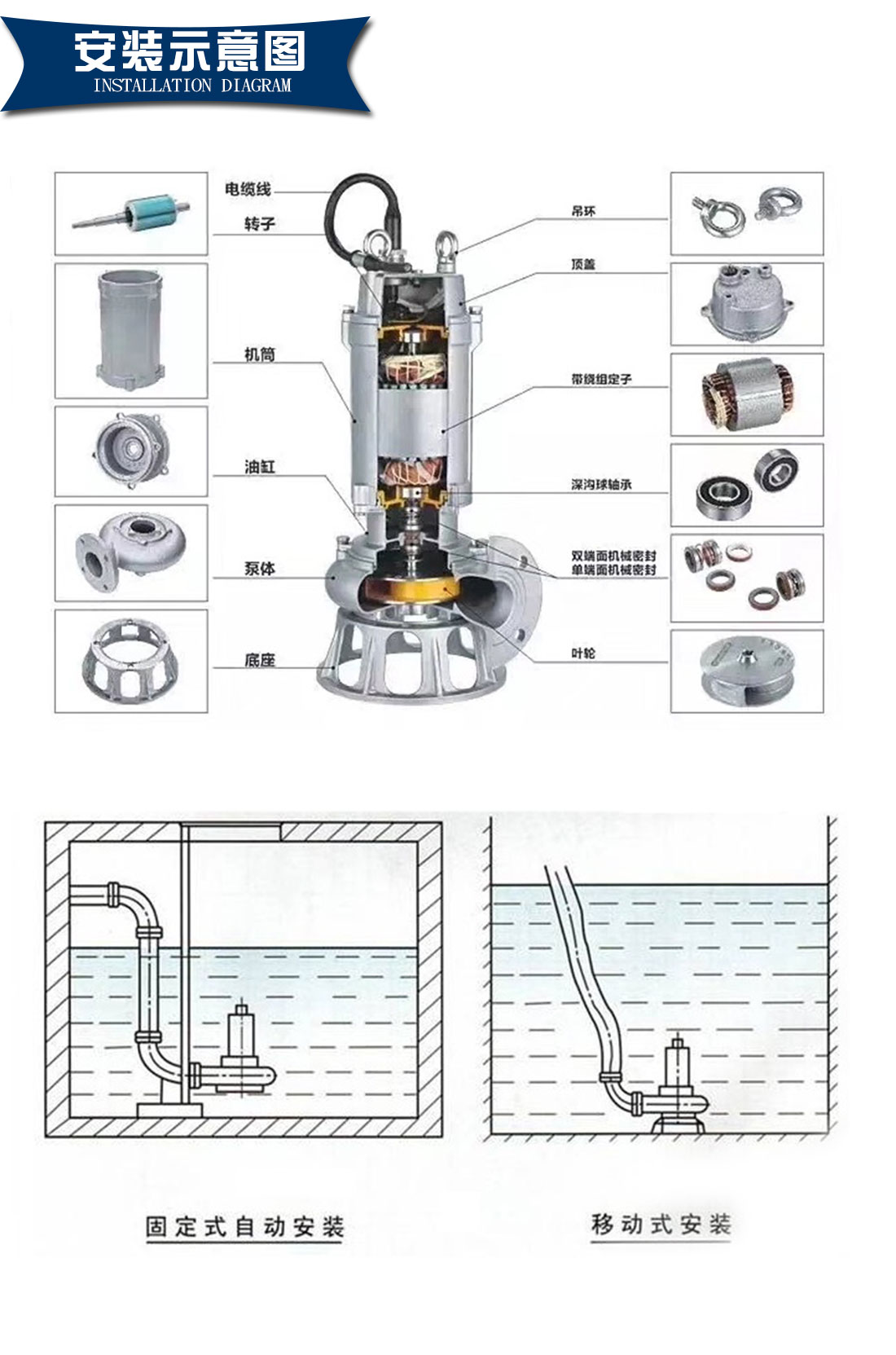 安装示意图
INSTALLATION DIAGRAM

电缆线
转子
机筒
油缸
泵体
底座

吊环
顶盖
带绕组定子
深沟球轴承
双端面机械密封
单端面机械密封
叶轮

固定式自动安装

移动式安装