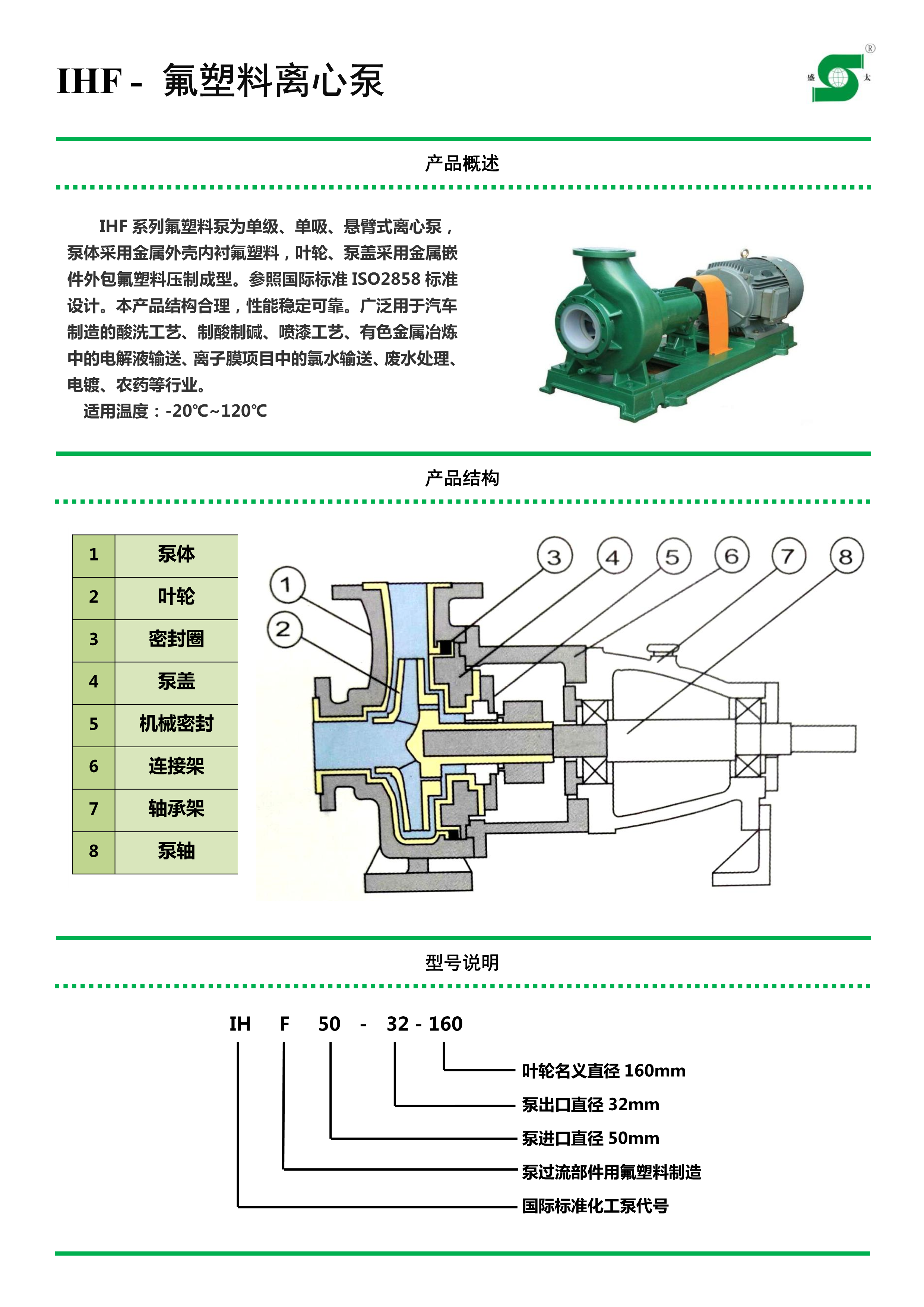 IHF - 氟塑料离心泵

盛 太 ®

产品概述

IHF 系列氟塑料泵为单级、单吸、悬臂式离心泵，泵体采用金属外壳内衬氟塑料，叶轮、泵盖采用金属嵌件外包氟塑料压制成型。参照国际标准 ISO2858 标准设计。本产品结构合理，性能稳定可靠。广泛用于汽车制造的酸洗工艺、制酸制碱、喷漆工艺、有色金属冶炼中的电解液输送、离子膜项目中的氯水输送、废水处理、电镀、农药等行业。

适用温度：-20℃~120℃

产品结构

| 1 | 泵体 |
|---|---|
| 2 | 叶轮 |
| 3 | 密封圈 |
| 4 | 泵盖 |
| 5 | 机械密封 |
| 6 | 连接架 |
| 7 | 轴承架 |
| 8 | 泵轴 |

1 2 3 4 5 6 7 8

型号说明

IH F 50 - 32 - 160

叶轮名义直径 160mm
泵出口直径 32mm
泵进口直径 50mm
泵过流部件用氟塑料制造
国际标准化工泵代号